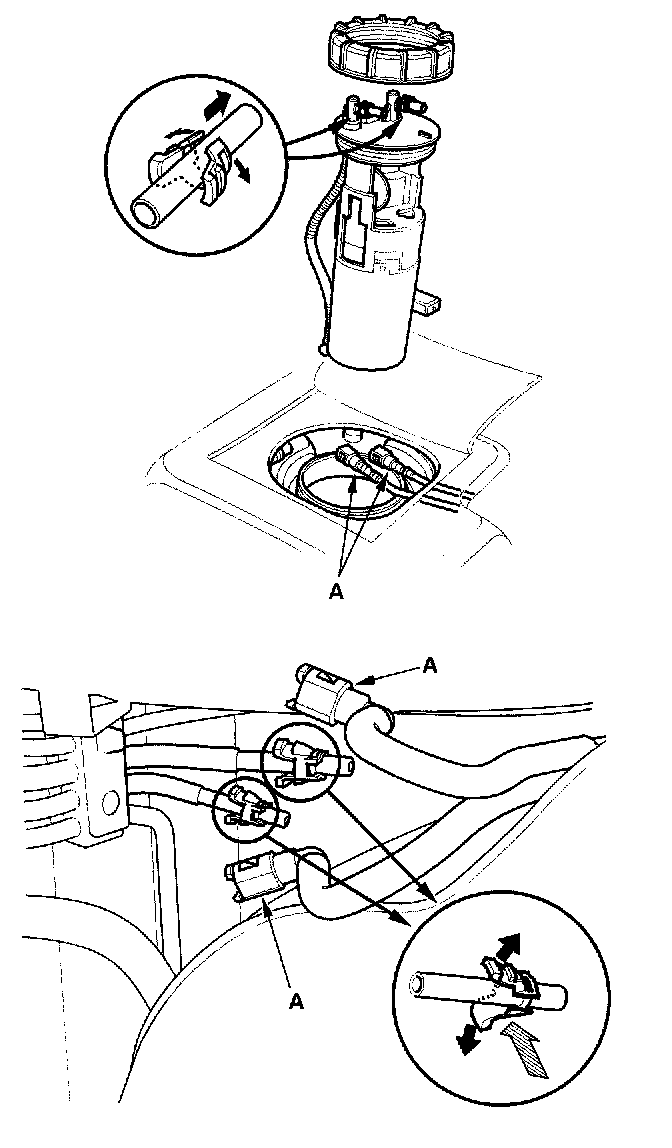 A

A

A