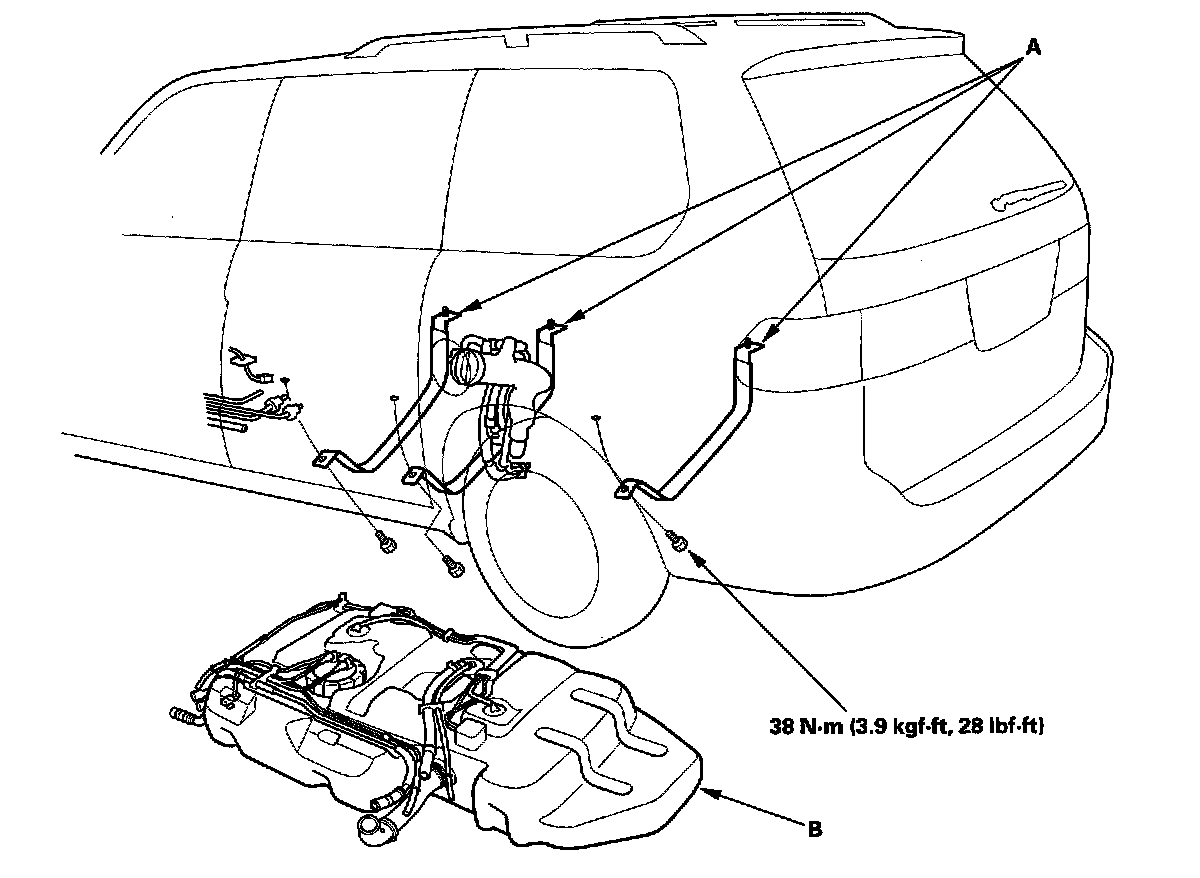 A

38 N·m (3.9 kgf·ft, 28 lbf·ft)

B