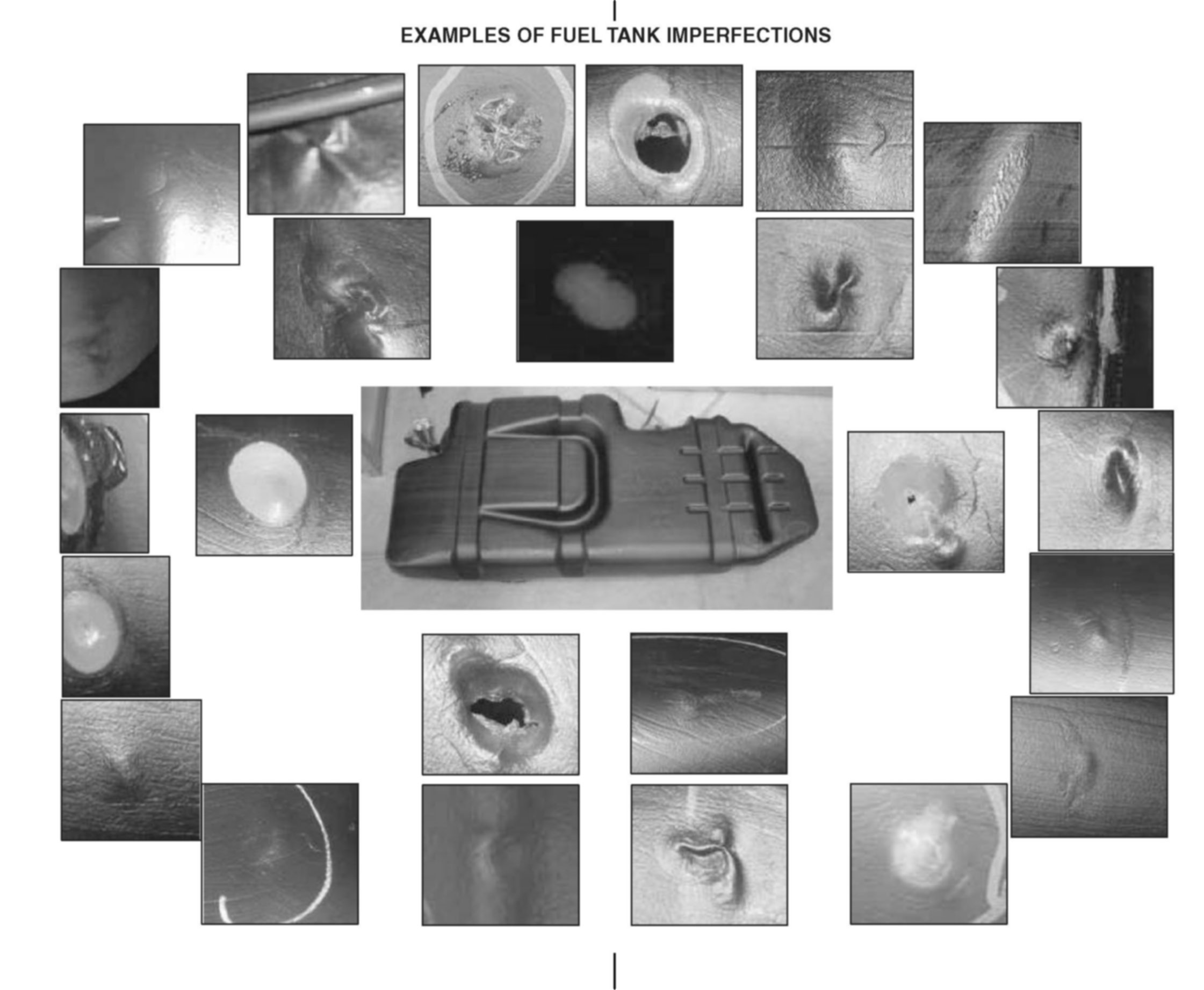 EXAMPLES OF FUEL TANK IMPERFECTIONS