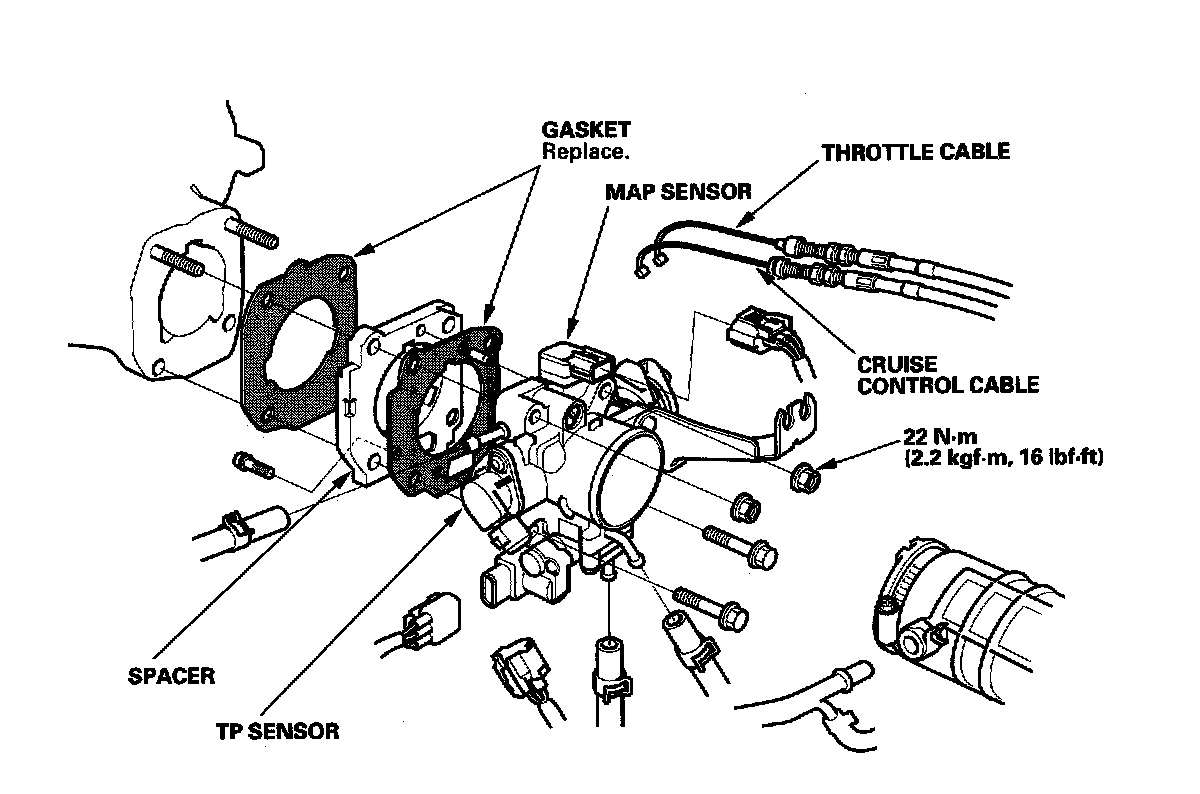 GASKET
Replace.

THROTTLE CABLE

MAP SENSOR

CRUISE CONTROL CABLE

22 N·m (2.2 kgf·m, 16 lbf·ft)

SPACER

TP SENSOR