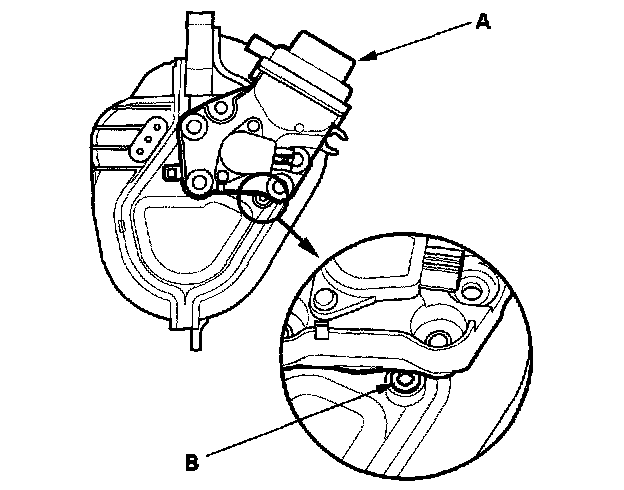 A

B