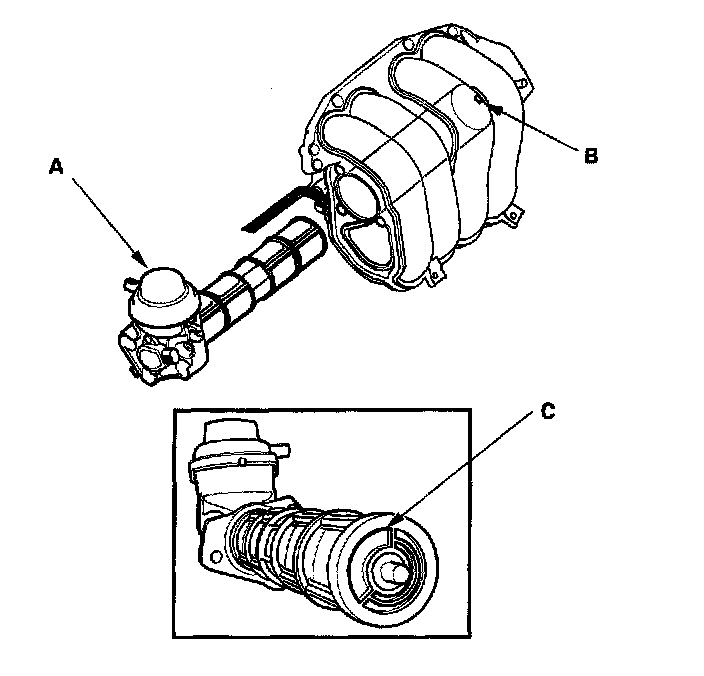 A

B

C