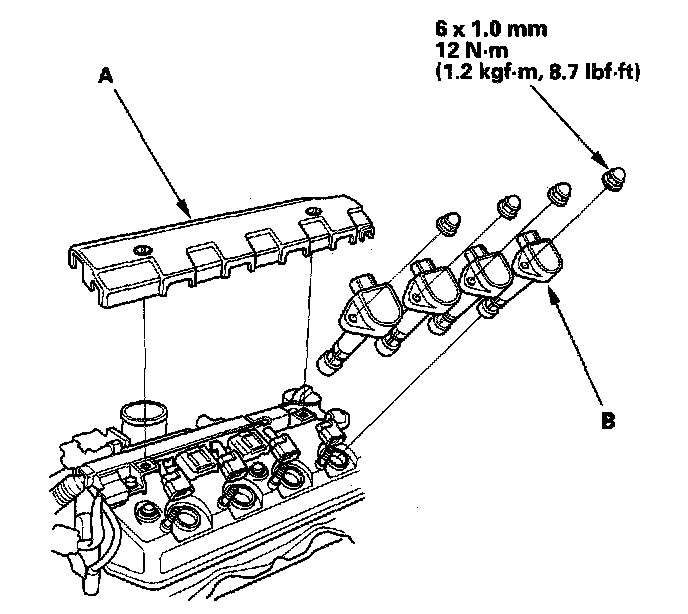 6 x 1.0 mm
12 N·m
(1.2 kgf·m, 8.7 lbf·ft)

A

B