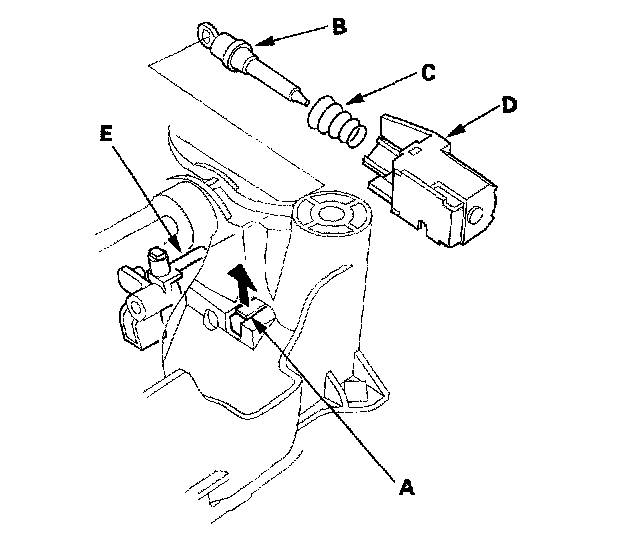 B
C
D
E
A