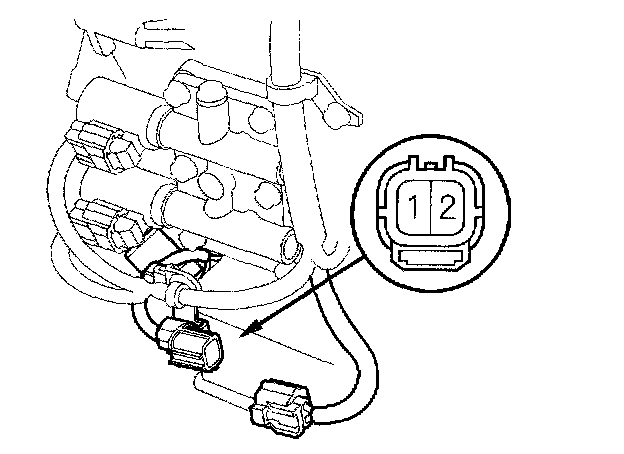 1 2