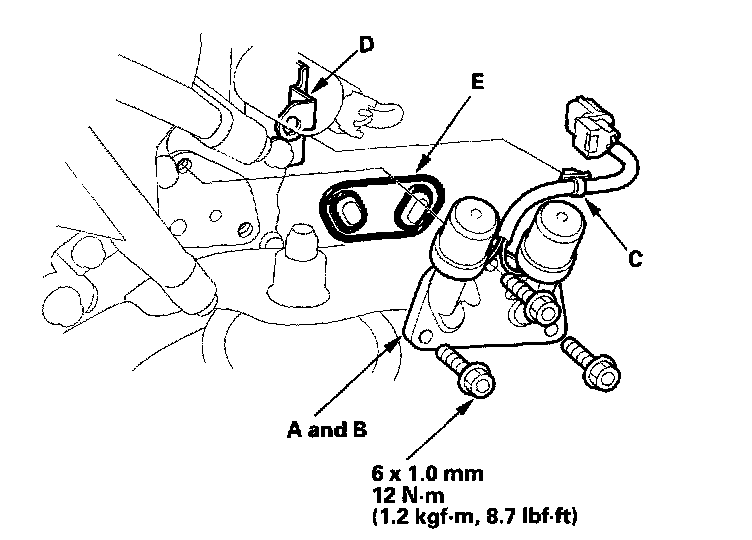 D

E

C

A and B

6 x 1.0 mm
12 N·m
(1.2 kgf·m, 8.7 lbf·ft)