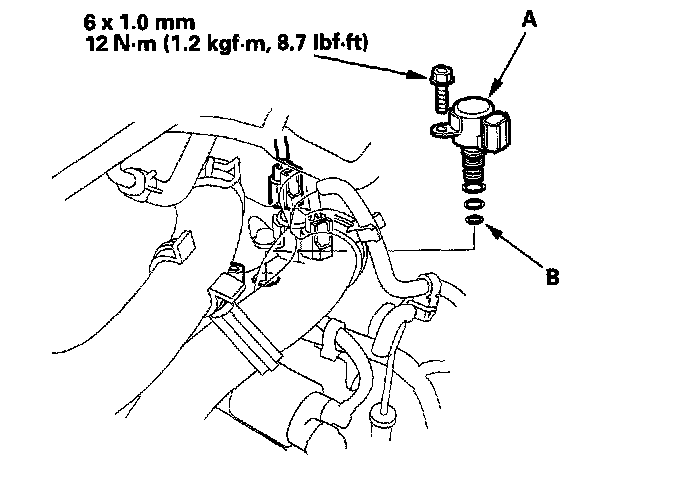 6 x 1.0 mm
12 N·m (1.2 kgf·m, 8.7 lbf·ft)

A

B