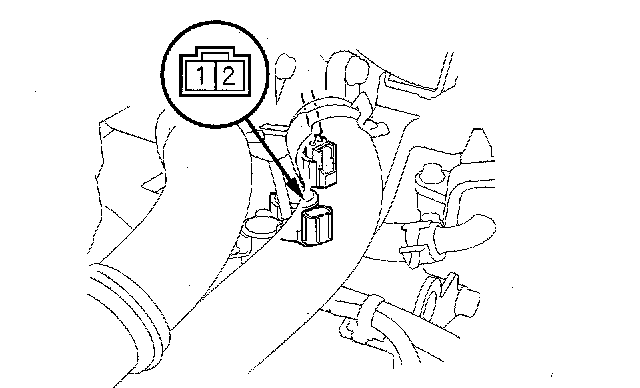 1 2