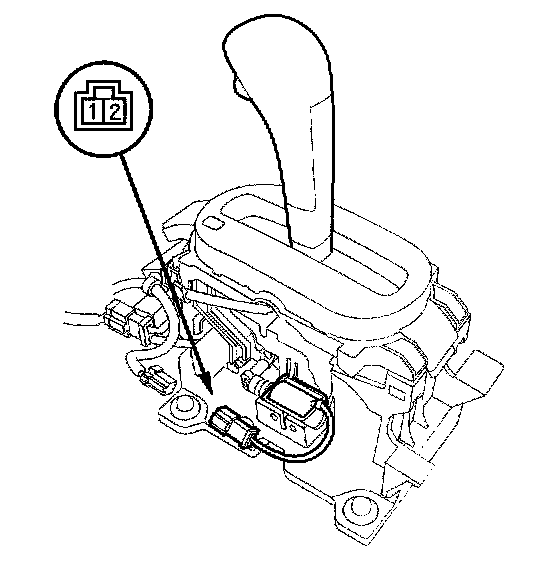 1 2