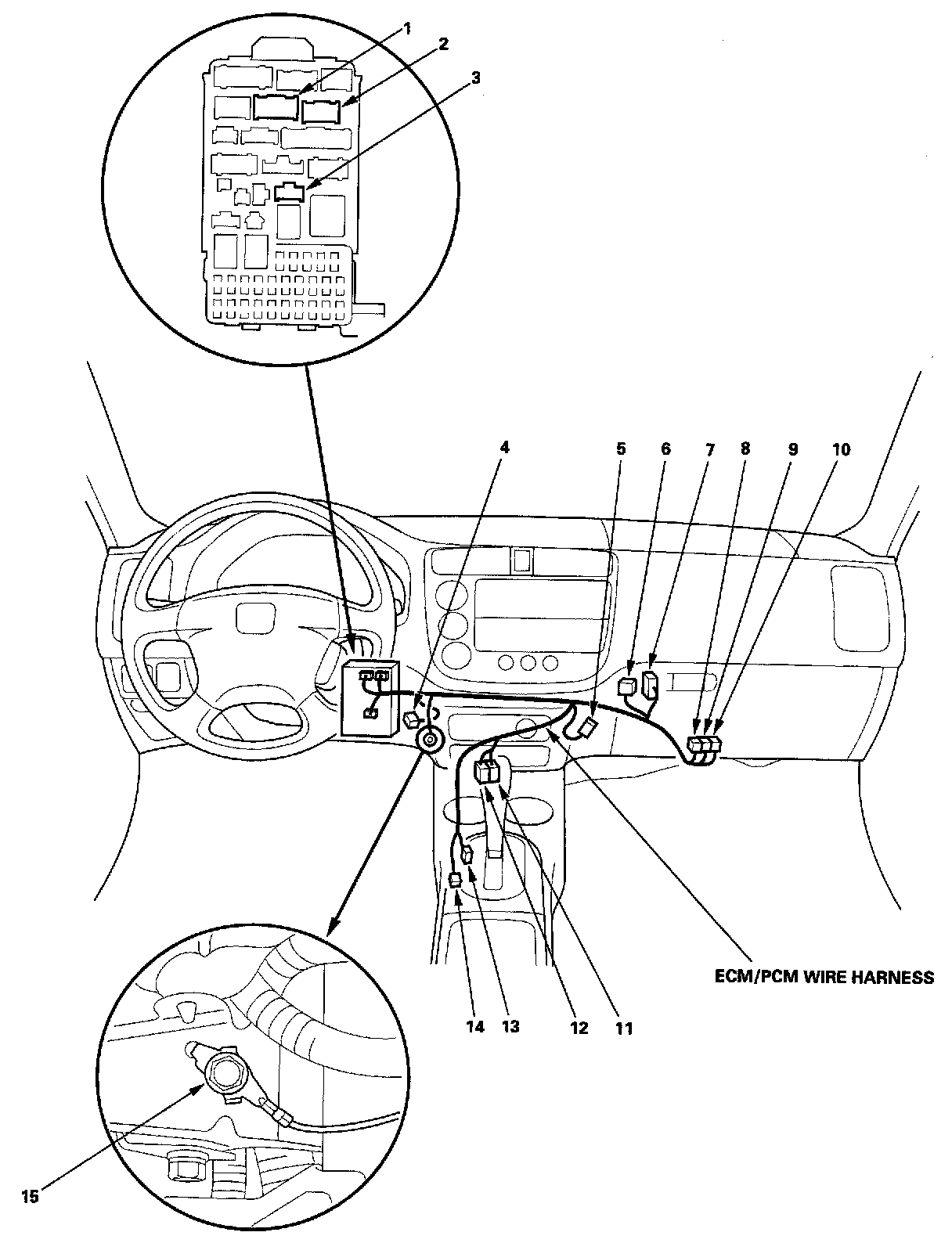 1
2
3

4
5
6
7
8
9
10

ECM/PCM WIRE HARNESS

14
13
12
11

15