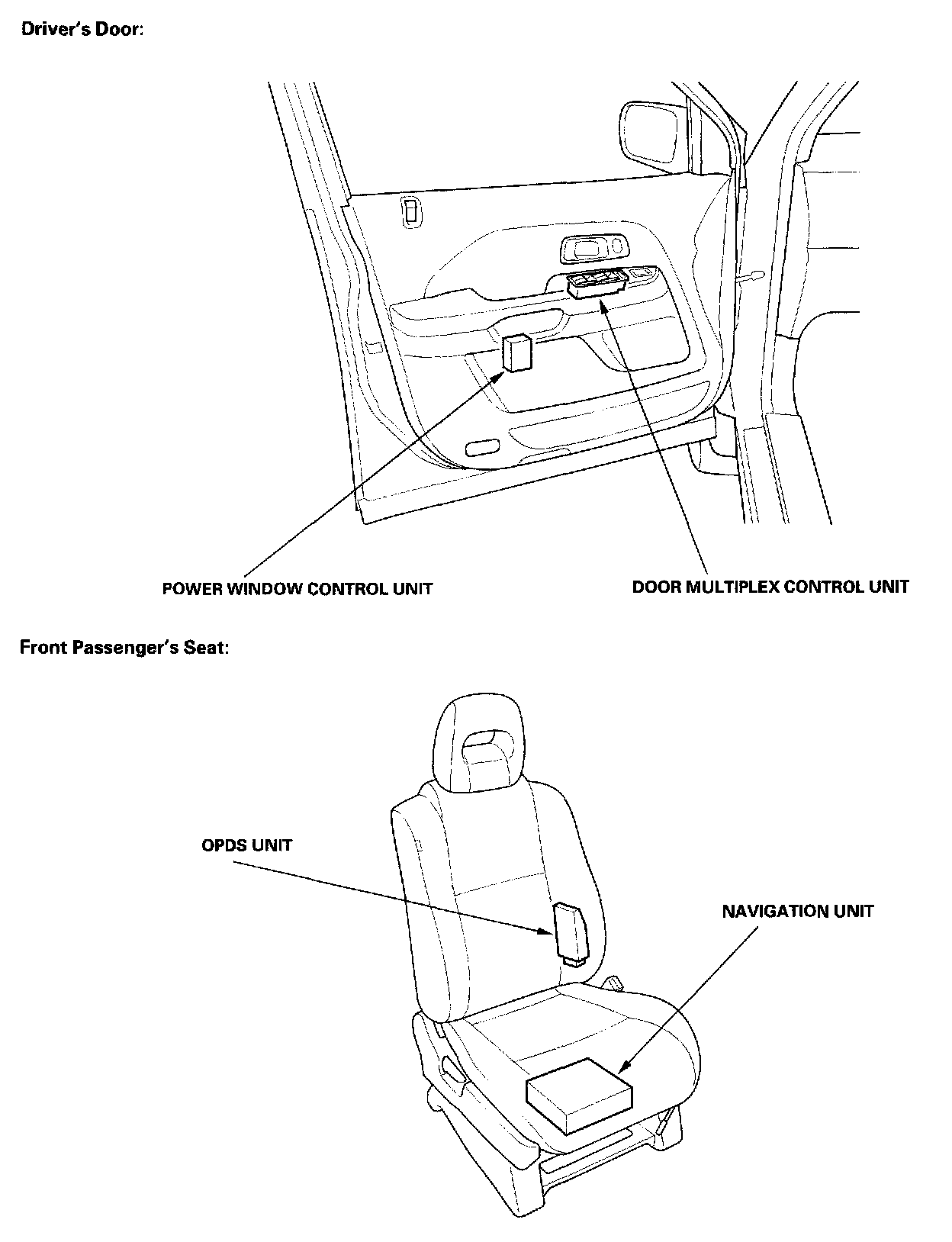 Driver's Door:

POWER WINDOW CONTROL UNIT

DOOR MULTIPLEX CONTROL UNIT

Front Passenger's Seat:

OPDS UNIT

NAVIGATION UNIT