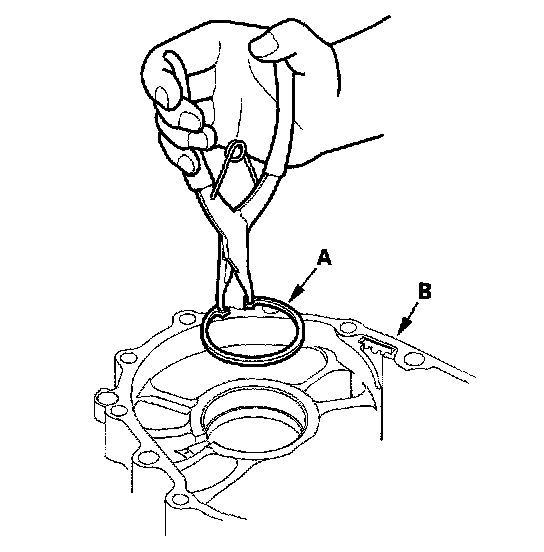 A

B