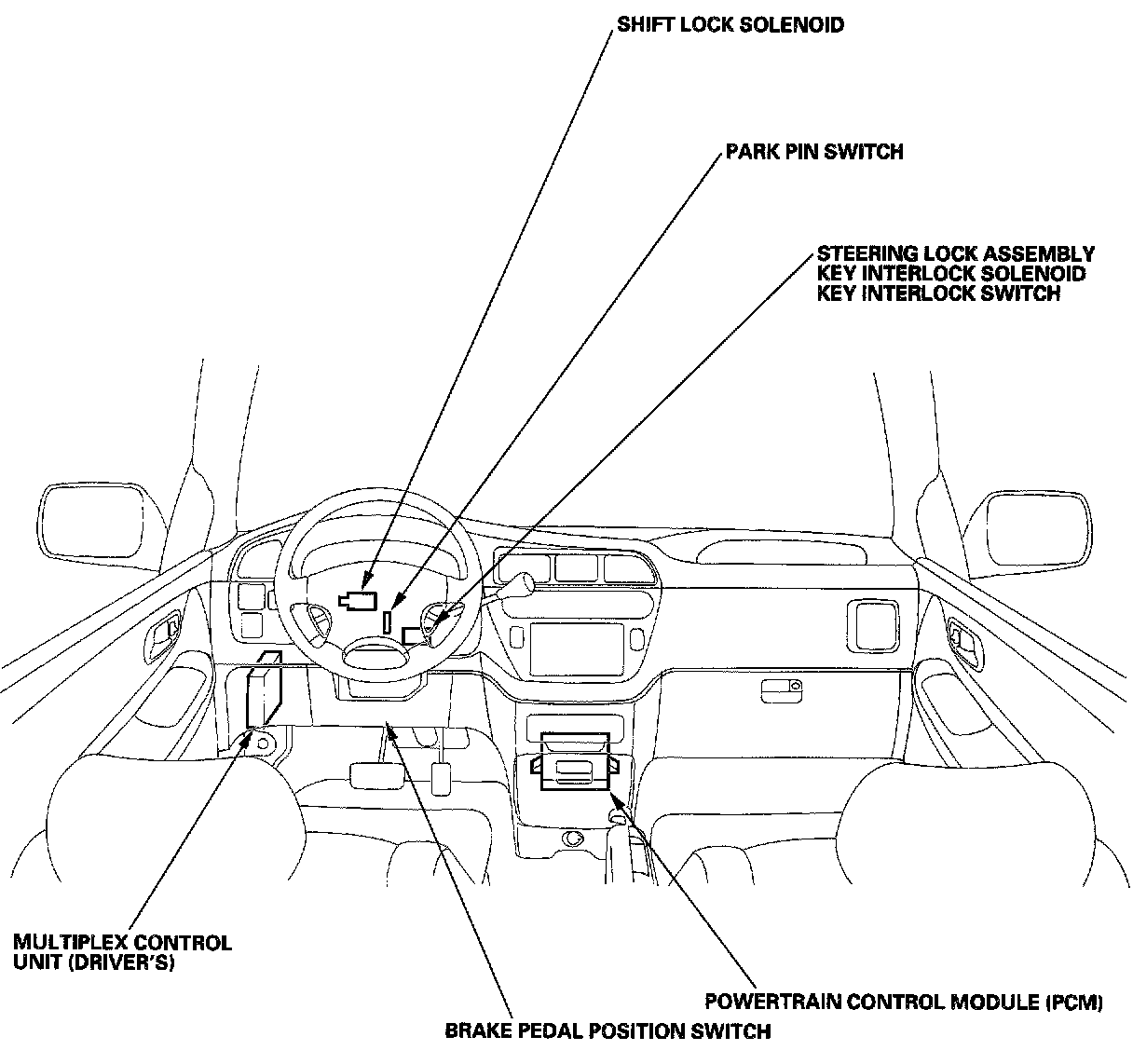 SHIFT LOCK SOLENOID

PARK PIN SWITCH

STEERING LOCK ASSEMBLY
KEY INTERLOCK SOLENOID
KEY INTERLOCK SWITCH

MULTIPLEX CONTROL
UNIT (DRIVER'S)

POWERTRAIN CONTROL MODULE (PCM)

BRAKE PEDAL POSITION SWITCH