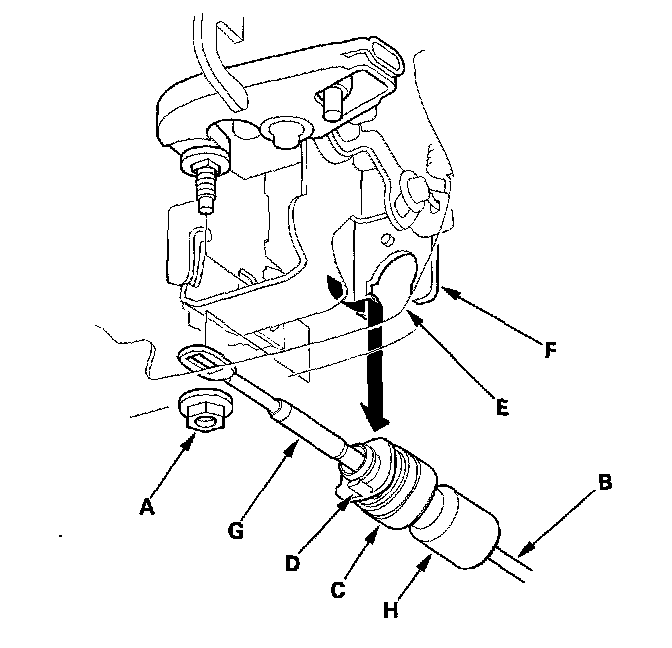 F

E

B

A

G

D

C

H