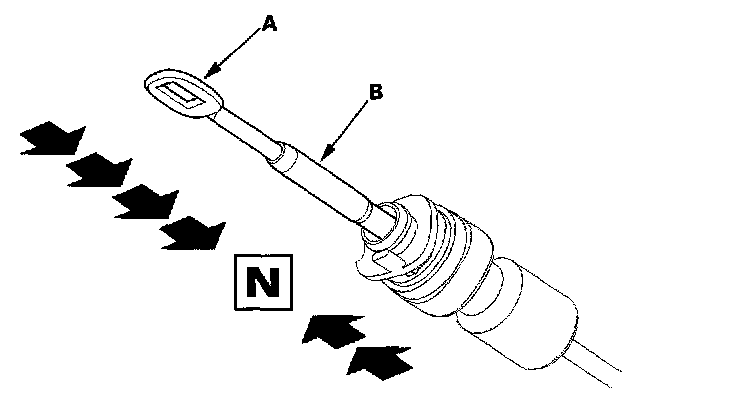 A
B
N