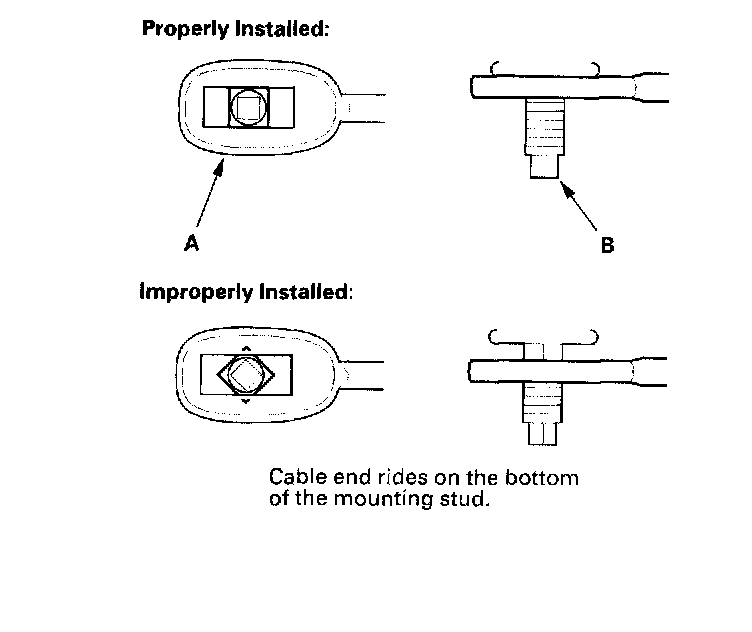 Properly Installed:

A

B

Improperly Installed:

Cable end rides on the bottom of the mounting stud.