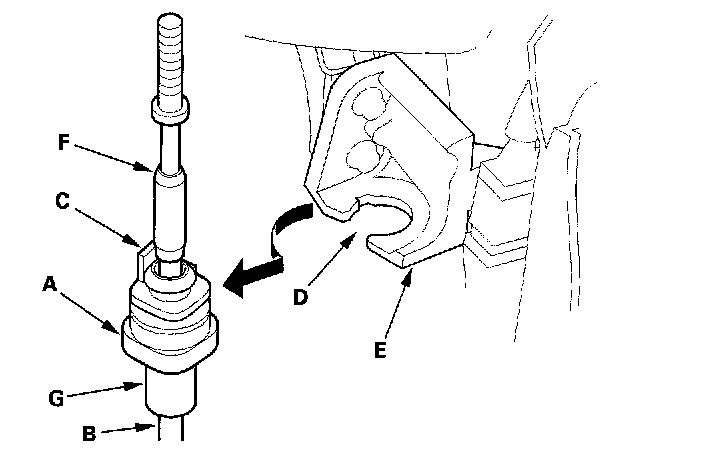 F
C
A
G
B
D
E