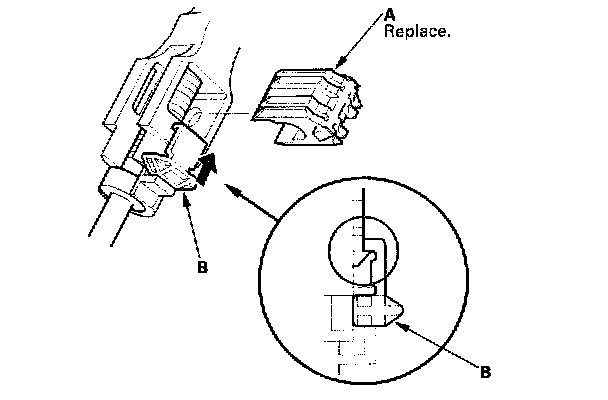 A
Replace.

B

B