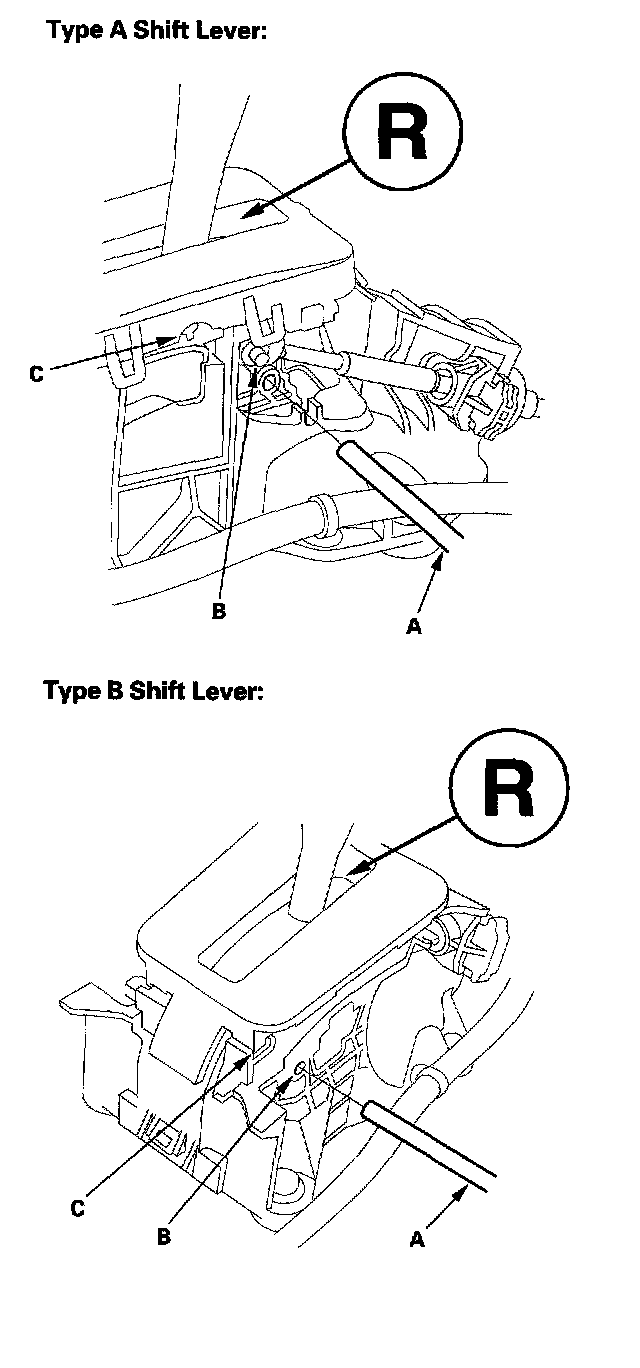 Type A Shift Lever:

R

C

B

A

Type B Shift Lever:

R

C

B

A