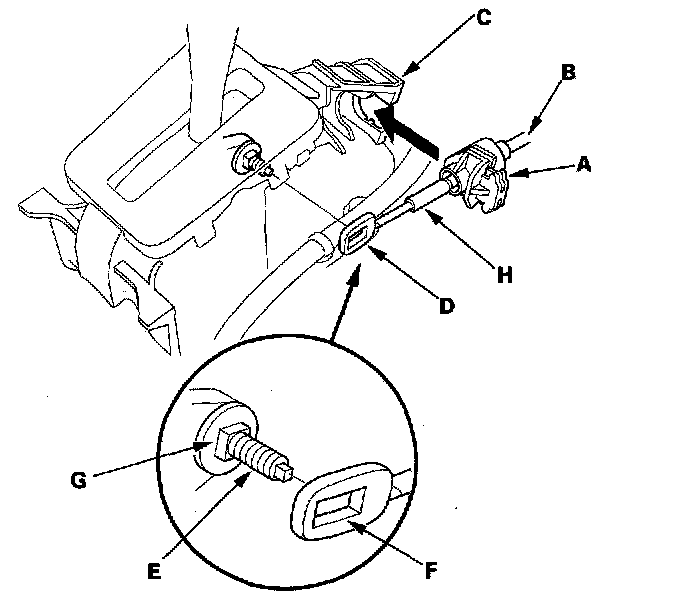 C
B
A
H
D
G
E
F