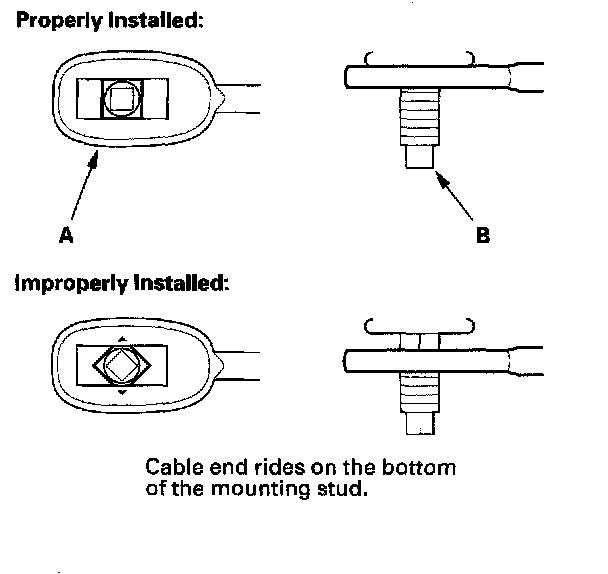 Properly Installed:

A

B

Improperly Installed:

Cable end rides on the bottom of the mounting stud.