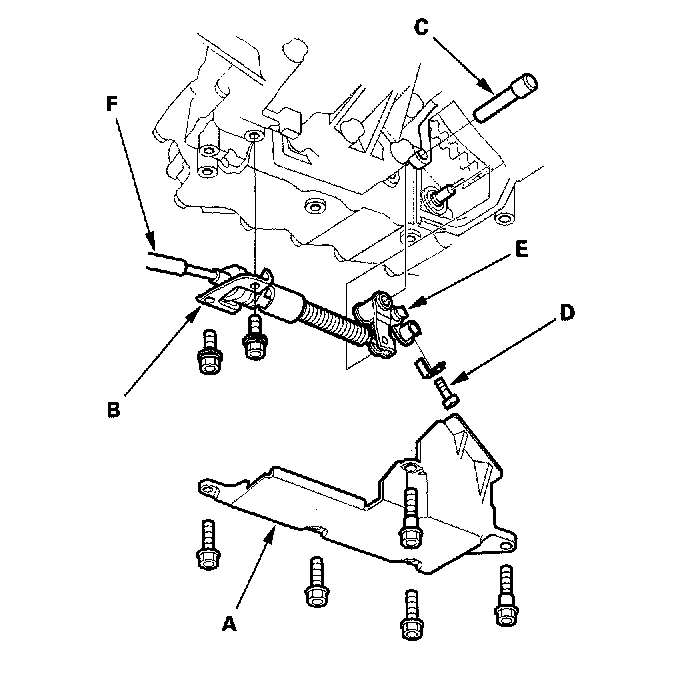 C
F
E
D
B
A