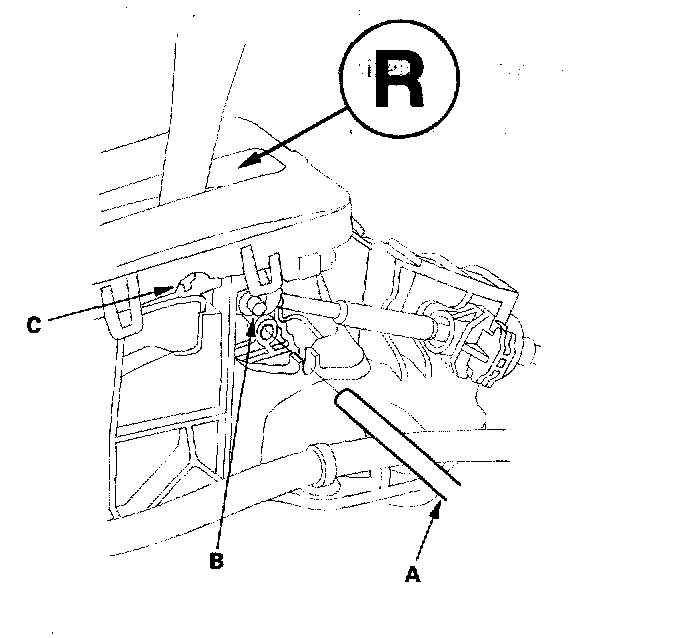 R

C

B

A