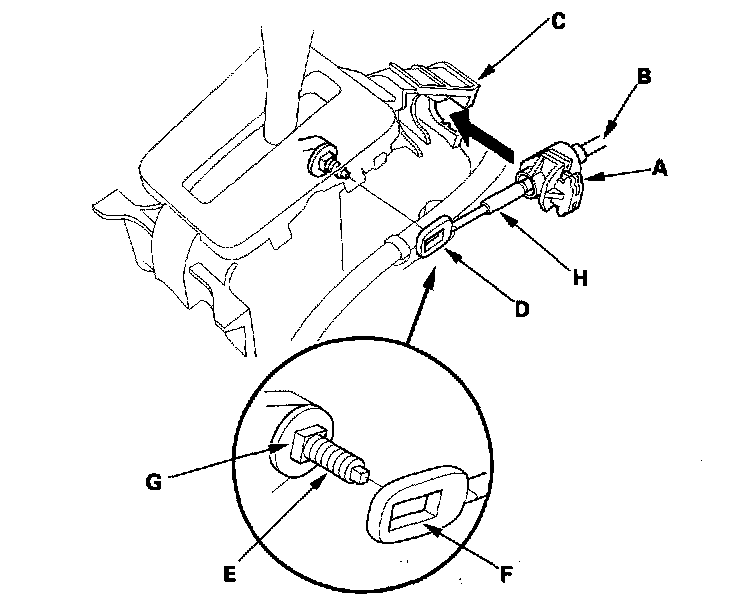 C
B
A
H
D
G
E
F