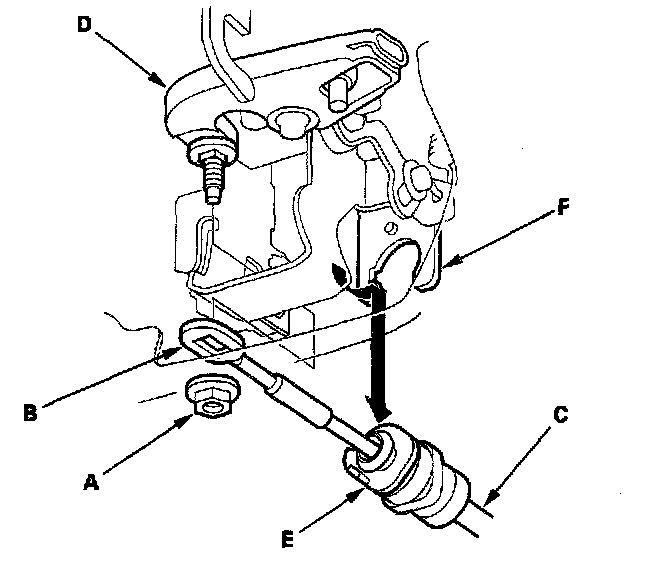 D

F

B

C

A

E