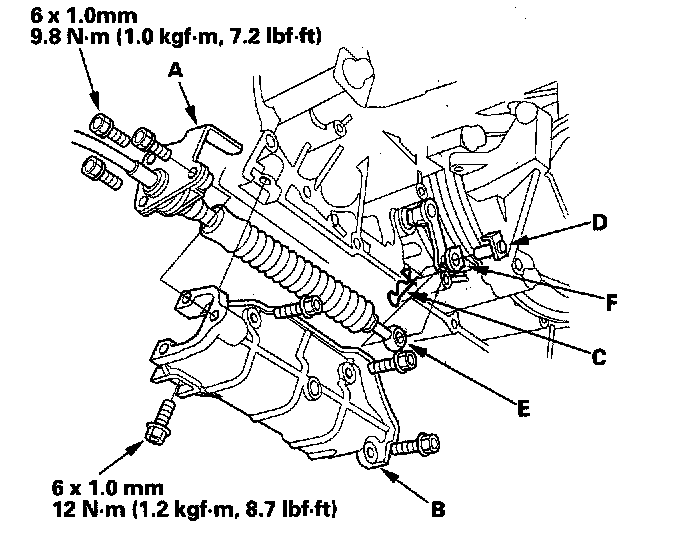 6 x 1.0mm
9.8 N·m (1.0 kgf·m, 7.2 lbf·ft)

A

D

F

C

E

6 x 1.0 mm
12 N·m (1.2 kgf·m, 8.7 lbf·ft)

B