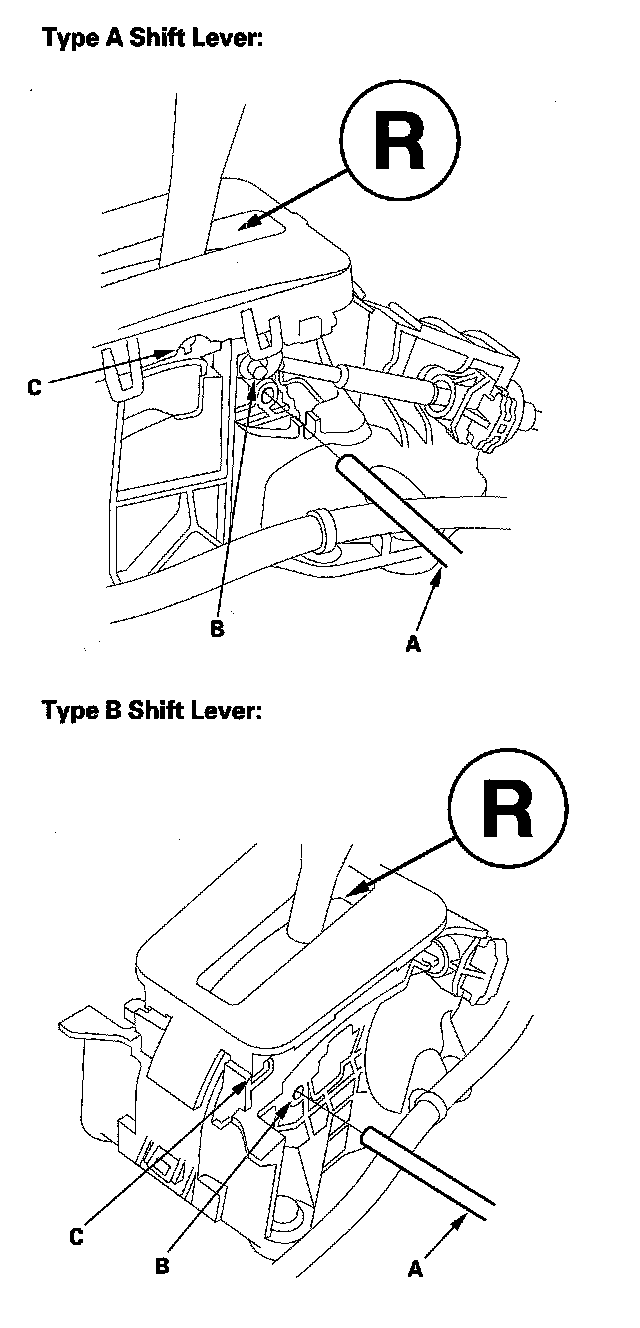 Type A Shift Lever:

R

C

B

A

Type B Shift Lever:

R

C

B

A