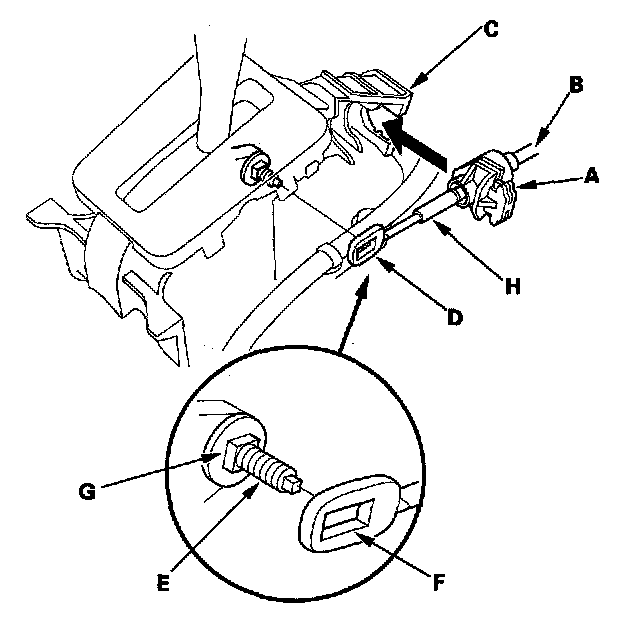 C
B
A
H
D
G
E
F