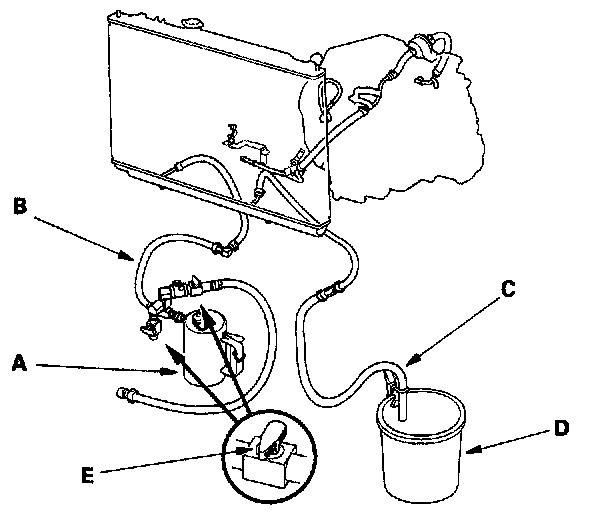 B

C

A

D

E