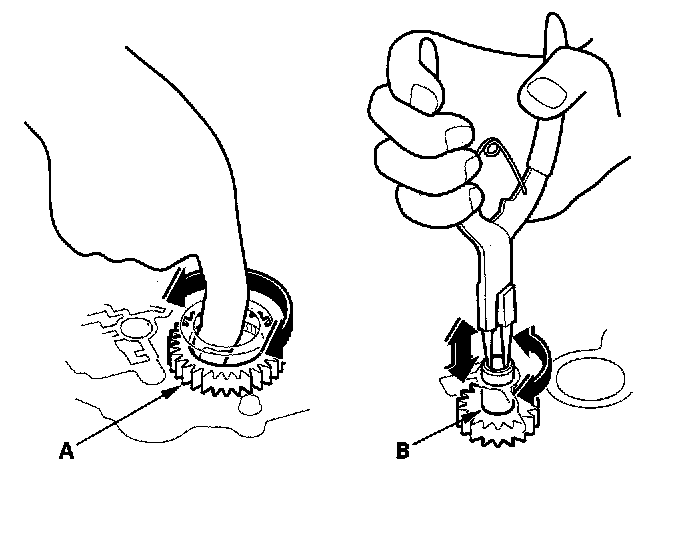 A

B