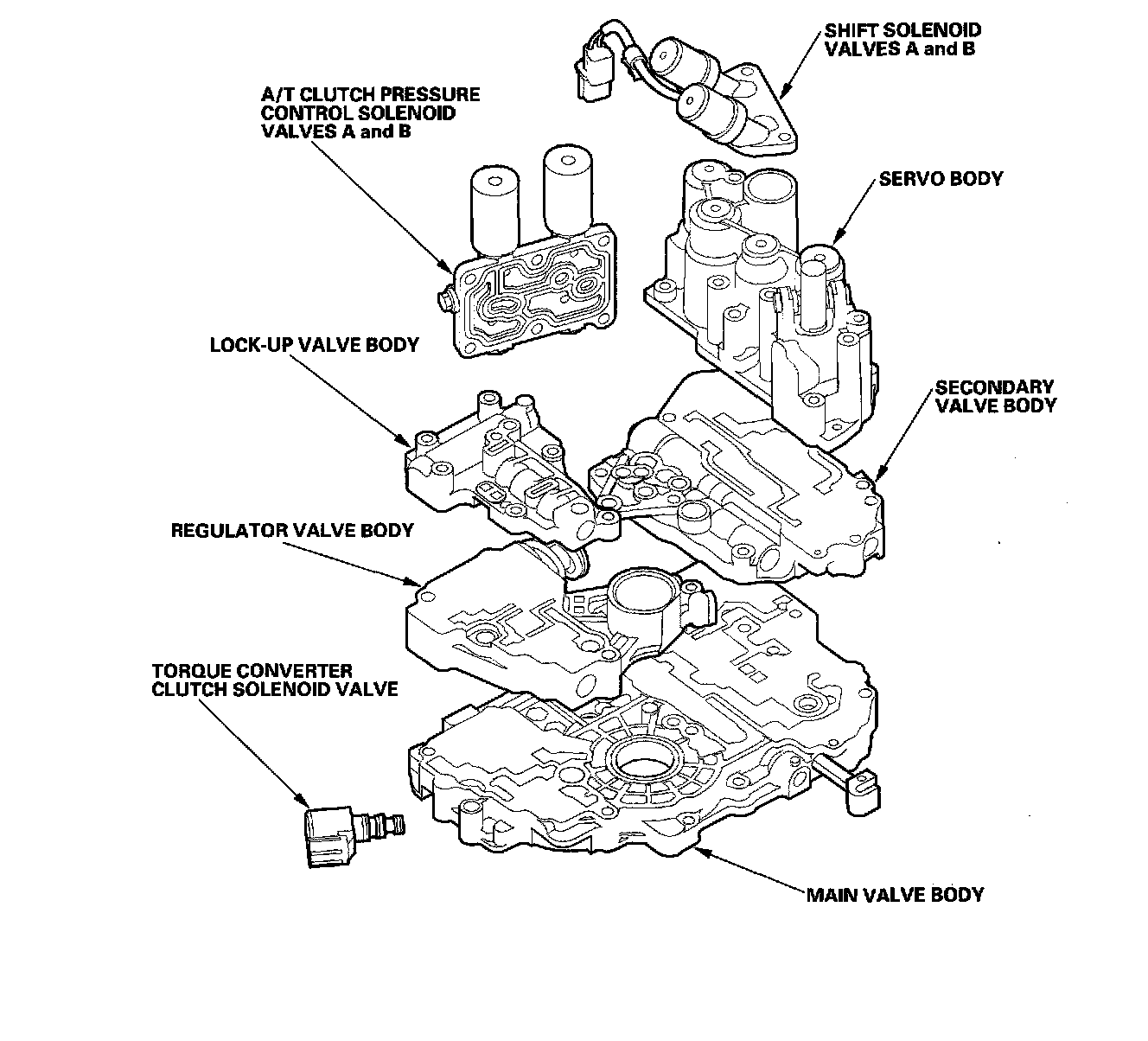 SHIFT SOLENOID VALVES A and B

A/T CLUTCH PRESSURE CONTROL SOLENOID VALVES A and B

SERVO BODY

LOCK-UP VALVE BODY

SECONDARY VALVE BODY

REGULATOR VALVE BODY

TORQUE CONVERTER CLUTCH SOLENOID VALVE

MAIN VALVE BODY