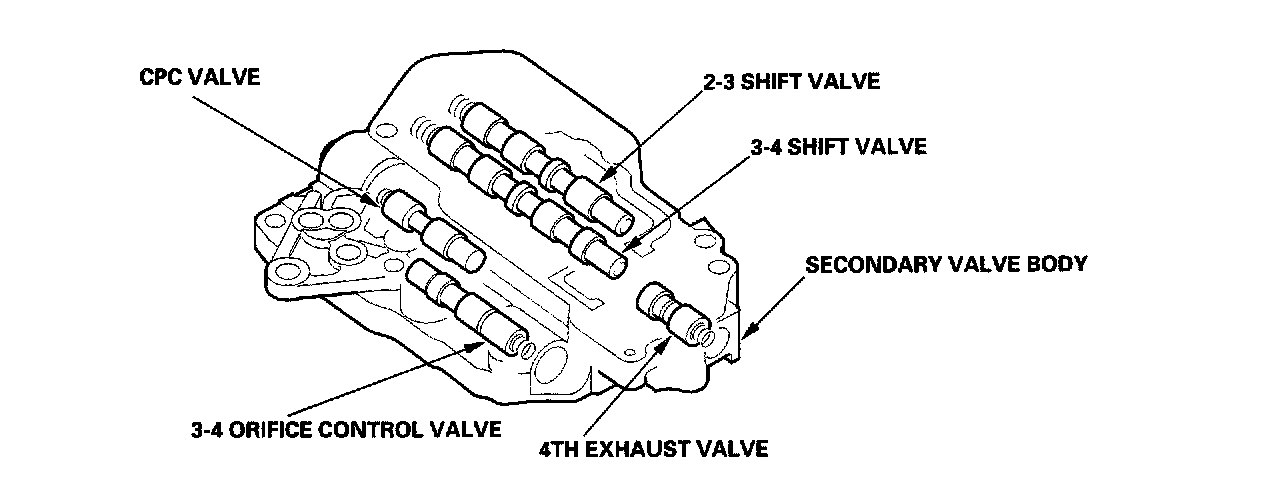 CPC VALVE

2-3 SHIFT VALVE

3-4 SHIFT VALVE

SECONDARY VALVE BODY

3-4 ORIFICE CONTROL VALVE

4TH EXHAUST VALVE