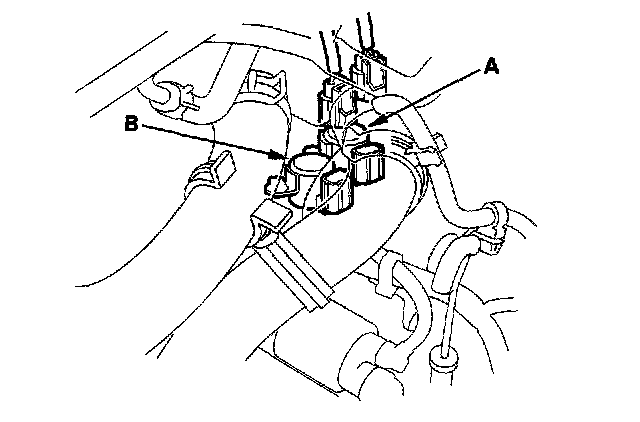 A
B