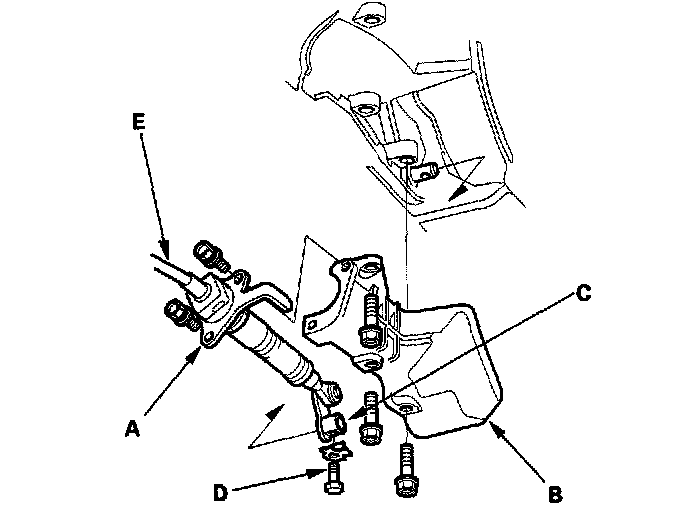 E
C
A
D
B