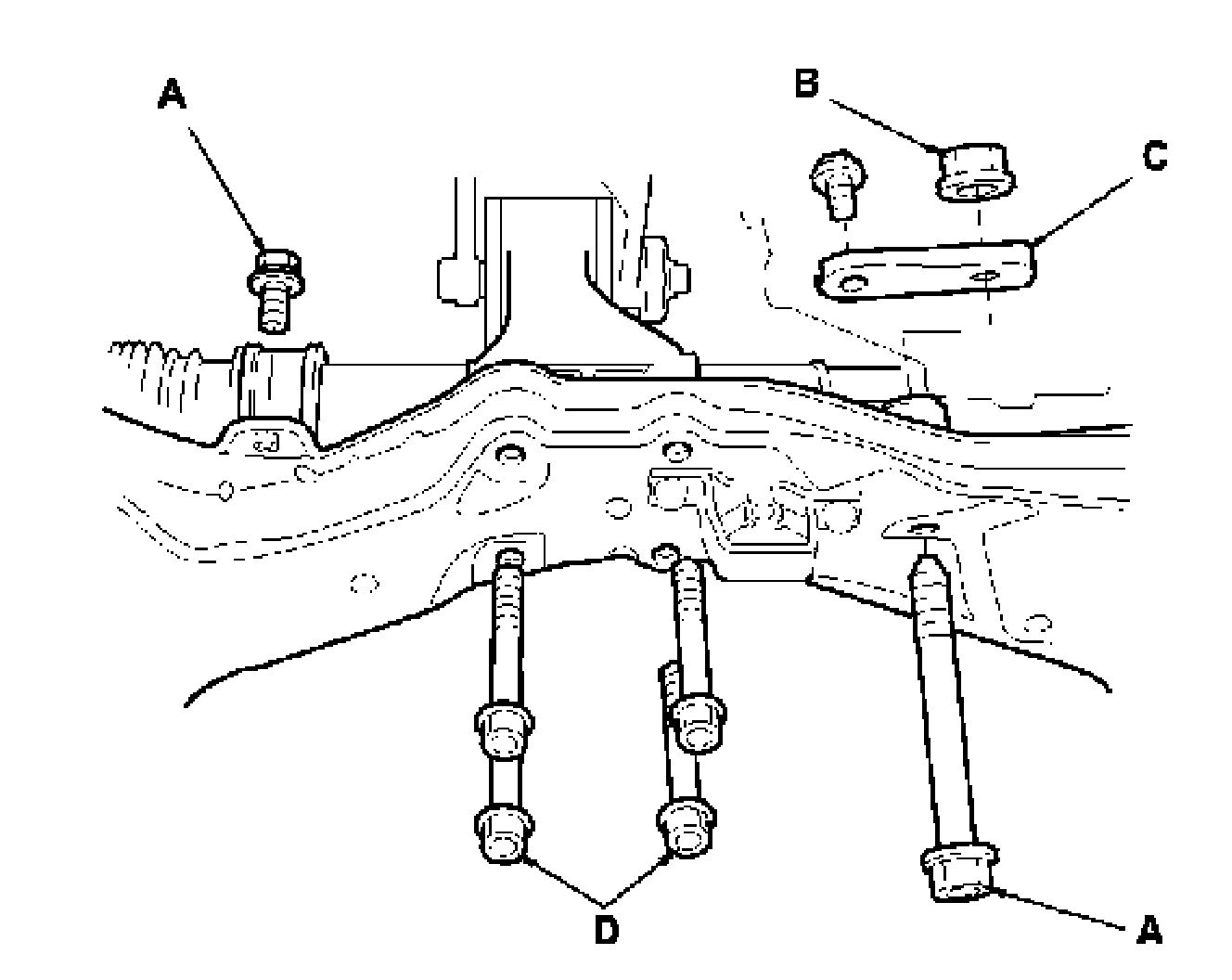 A
B
C
D
A