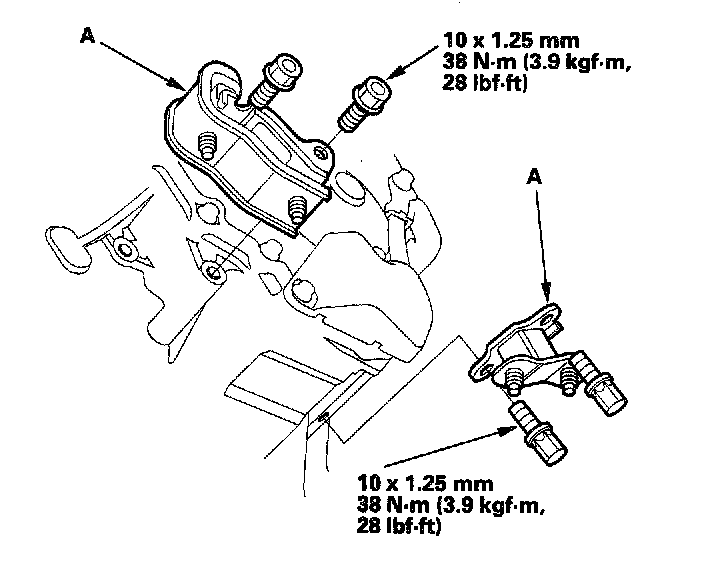 A

10 x 1.25 mm
38 N·m (3.9 kgf·m,
28 lbf·ft)

A

10 x 1.25 mm
38 N·m (3.9 kgf·m,
28 lbf·ft)