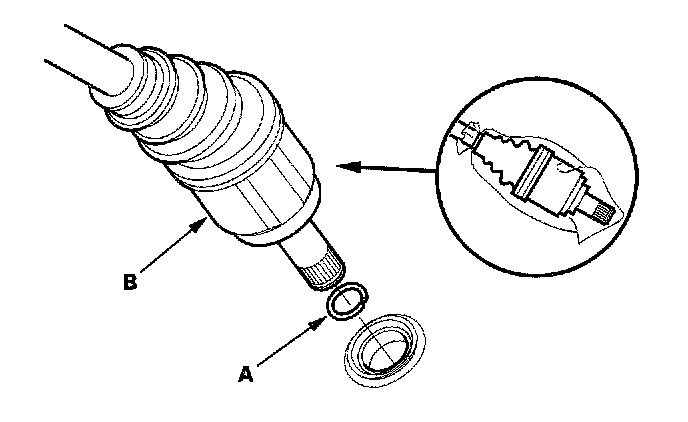 B

A