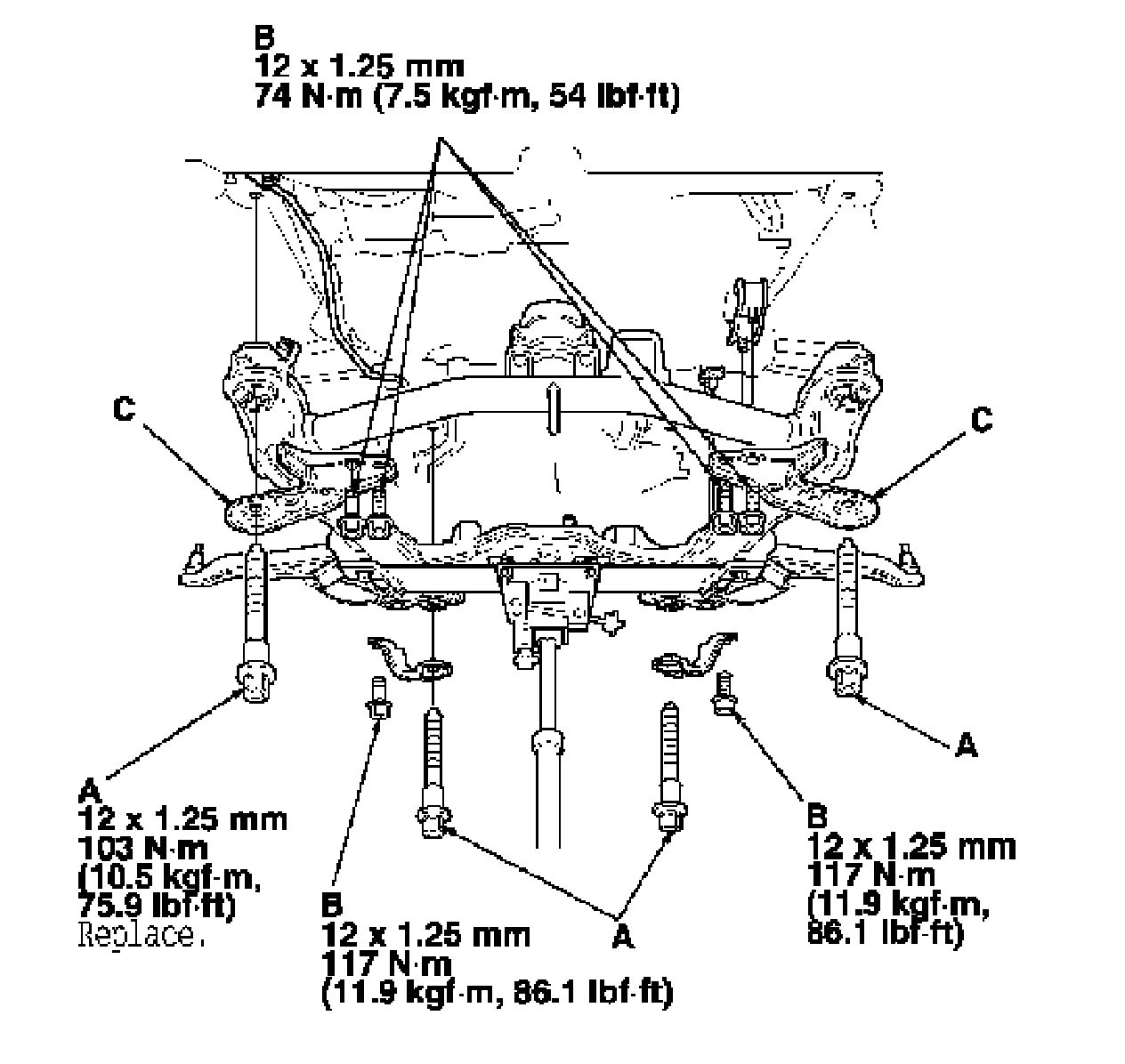 B
12 x 1.25 mm
74 N·m (7.5 kgf·m, 54 lbf·ft)

C

C

A

A
12 x 1.25 mm
103 N·m
(10.5 kgf·m,
75.9 lbf·ft)
Replace.

B
12 x 1.25 mm
117 N·m
(11.9 kgf·m, 86.1 lbf·ft)

A

B
12 x 1.25 mm
117 N·m
(11.9 kgf·m,
86.1 lbf·ft)