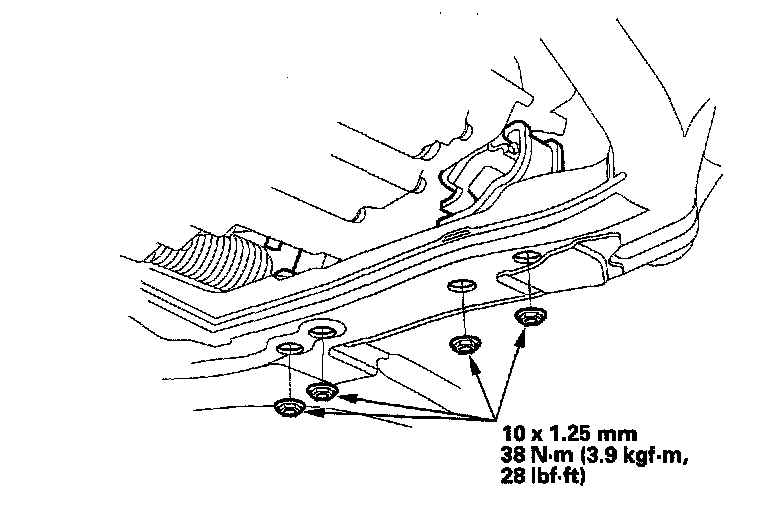 10 x 1.25 mm
38 N·m (3.9 kgf·m,
28 lbf·ft)