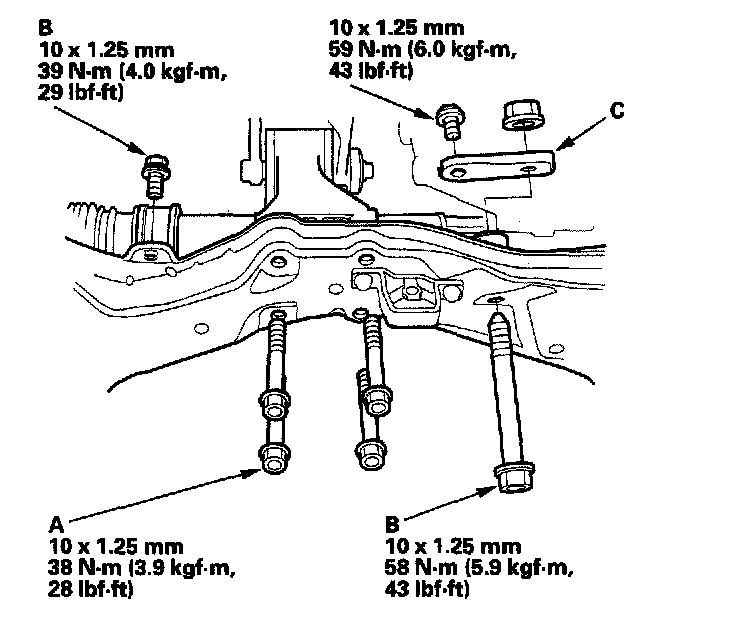 B
10 x 1.25 mm
39 N·m (4.0 kgf·m,
29 lbf·ft)

10 x 1.25 mm
59 N·m (6.0 kgf·m,
43 lbf·ft)

C

A
10 x 1.25 mm
38 N·m (3.9 kgf·m,
28 lbf·ft)

B
10 x 1.25 mm
58 N·m (5.9 kgf·m,
43 lbf·ft)