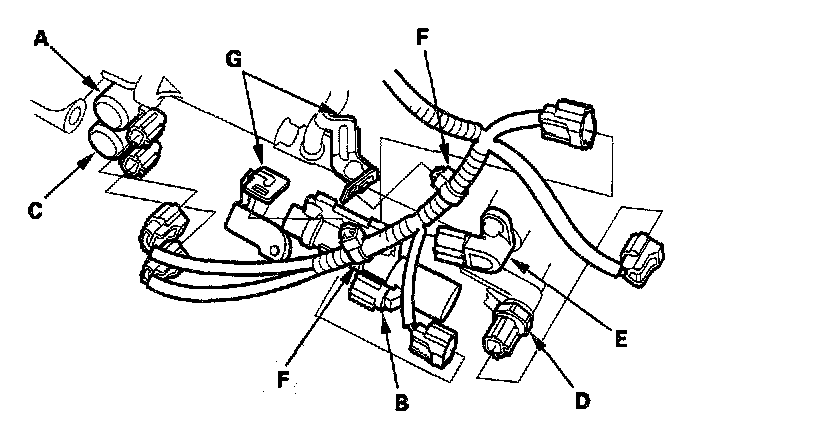 A
G
F
C
E
F
B
D