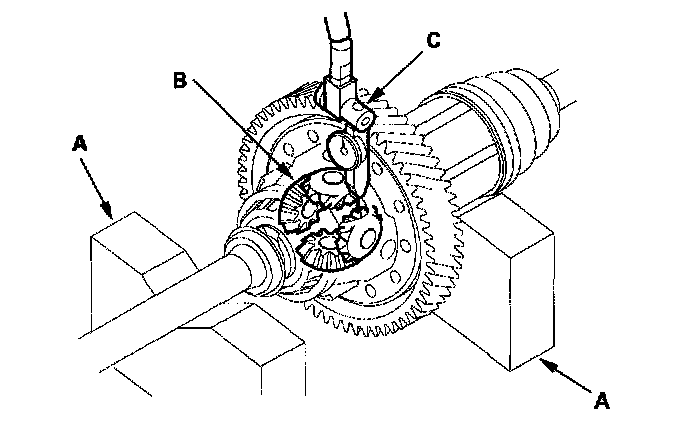 C
B
A
A