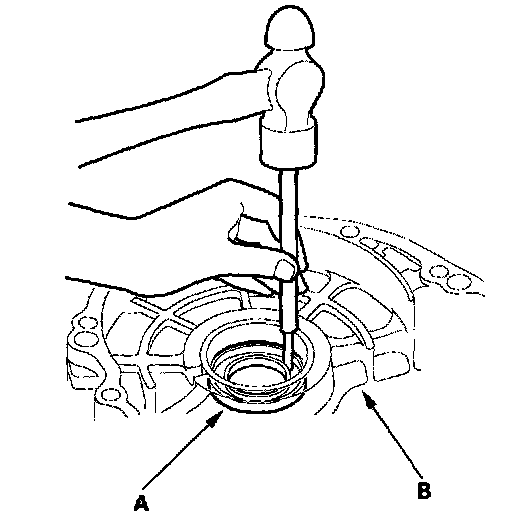 A

B