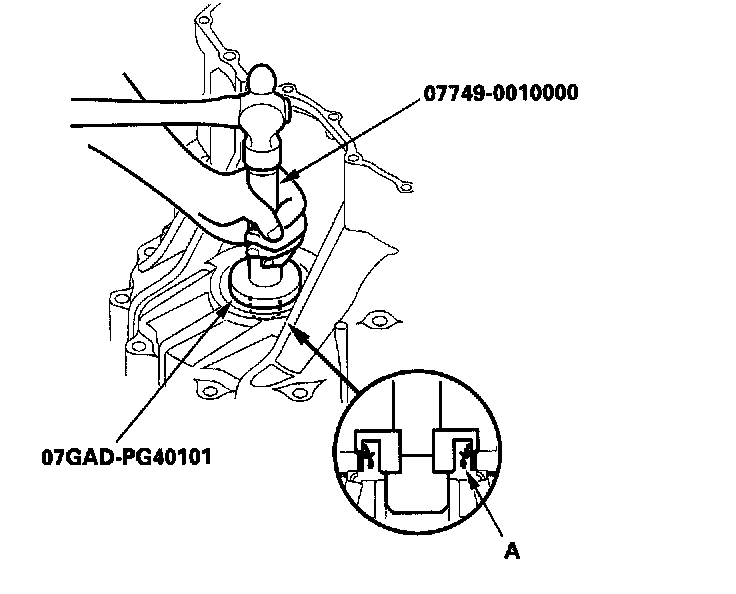 07749-0010000

07GAD-PG40101

A