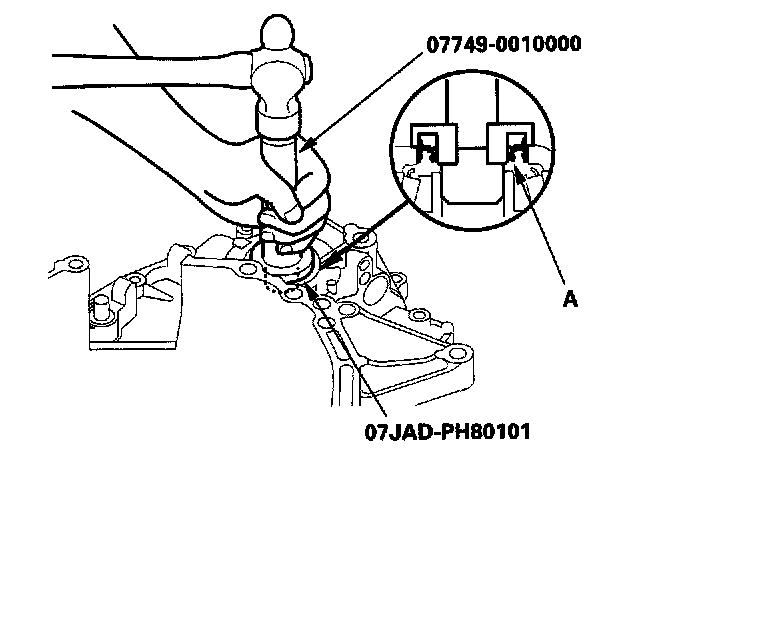 07749-0010000

A

07JAD-PH80101