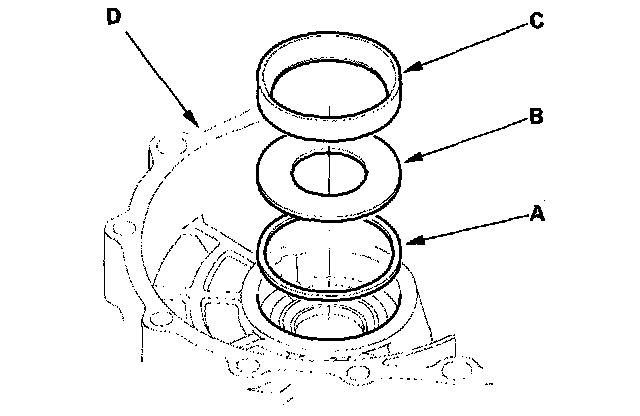 D
C
B
A